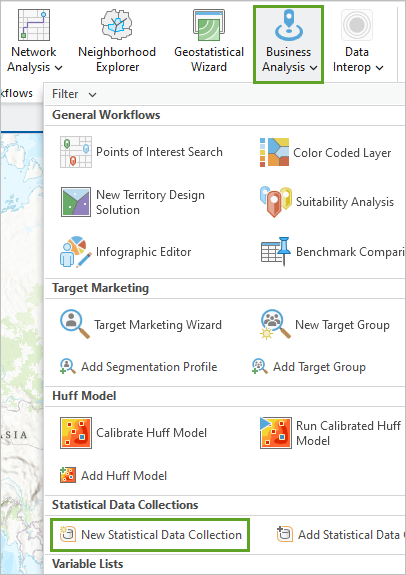 Network Analysis
Neighborhood Explorer
Geostatistical Wizard
Business Analysis
Data Interop

kflows
Filter

General Workflows
Points of Interest Search
Color Coded Layer
New Territory Design Solution
Suitability Analysis
Infographic Editor
Benchmark Compari

Target Marketing
Target Marketing Wizard
New Target Group
Add Segmentation Profile
Add Target Group

Huff Model
Calibrate Huff Model
Run Calibrated Huff Model
Add Huff Model

Statistical Data Collections
New Statistical Data Collection
Add Statistical Data

Variable Lists

ASIA