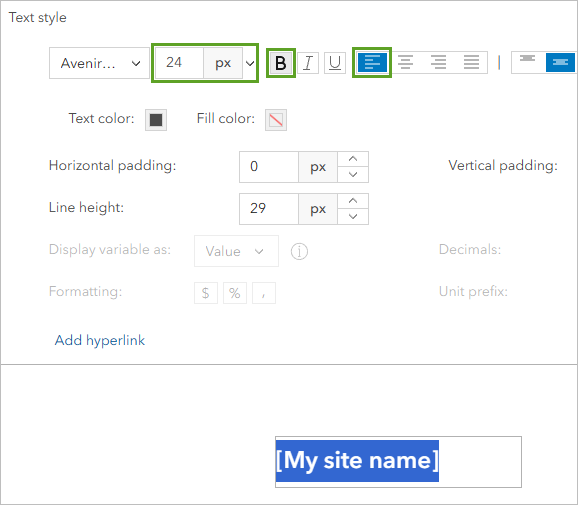 Text style

Avenir... 24 px B I U

Text color: Fill color:

Horizontal padding: 0 px Vertical padding:

Line height: 29 px

Display variable as: Value Decimals:

Formatting: $ % , Unit prefix:

Add hyperlink

[My site name]